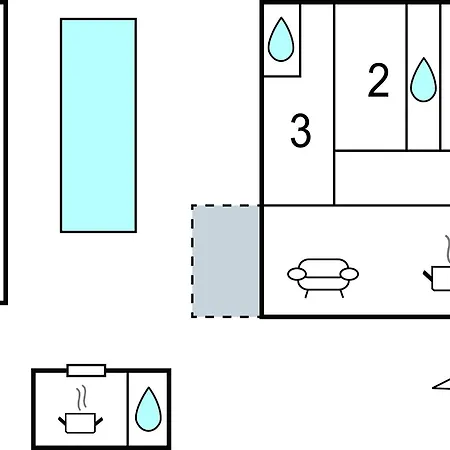 2

3